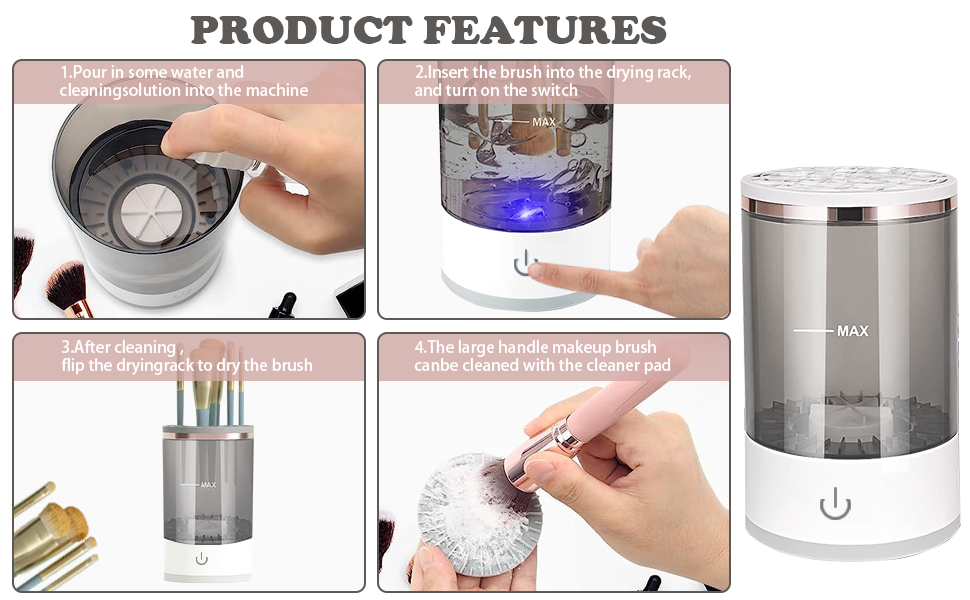 PRODUCT FEATURES

1.Pour in some water and cleaningsolution into the machine

2.Insert the brush into the drying rack, and turn on the switch

MAX

3.After cleaning , flip the dryingrack to dry the brush

MAX

4.The large handle makeup brush canbe cleaned with the cleaner pad

MAX